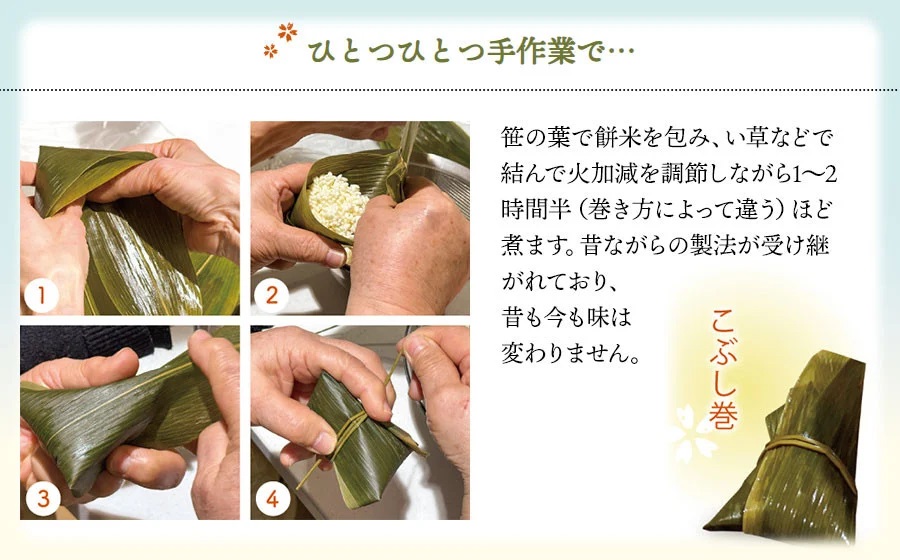 ひとつひとつ手作業で…

1

2

3

4

笹の葉で餅米を包み、い草などで結んで火加減を調節しながら1〜2時間半（巻き方によって違う）ほど煮ます。昔ながらの製法が受け継がれており、昔も今も味は変わりません。

こぶし巻