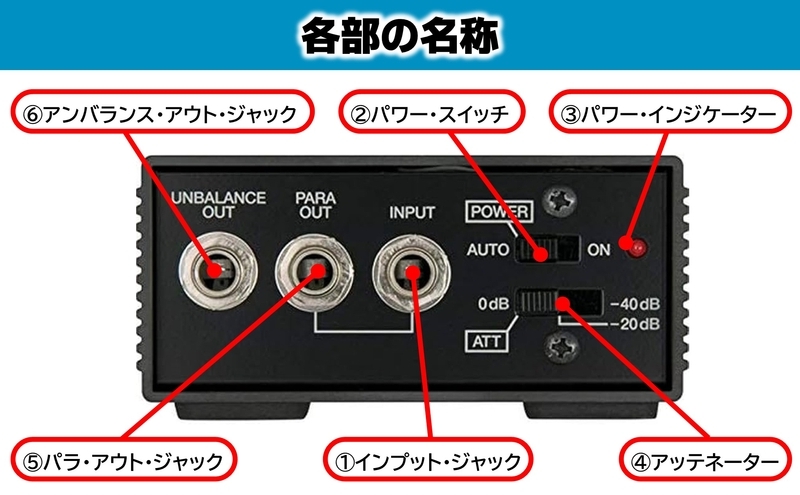 各部の名称

⑥アンバランス・アウト・ジャック

②パワー・スイッチ

③パワー・インジケーター

UNBALANCE OUT

PARA OUT

INPUT

POWER

AUTO

ON

0dB

-40dB

-20dB

ATT

⑤パラ・アウト・ジャック

①インプット・ジャック

④アッテネーター