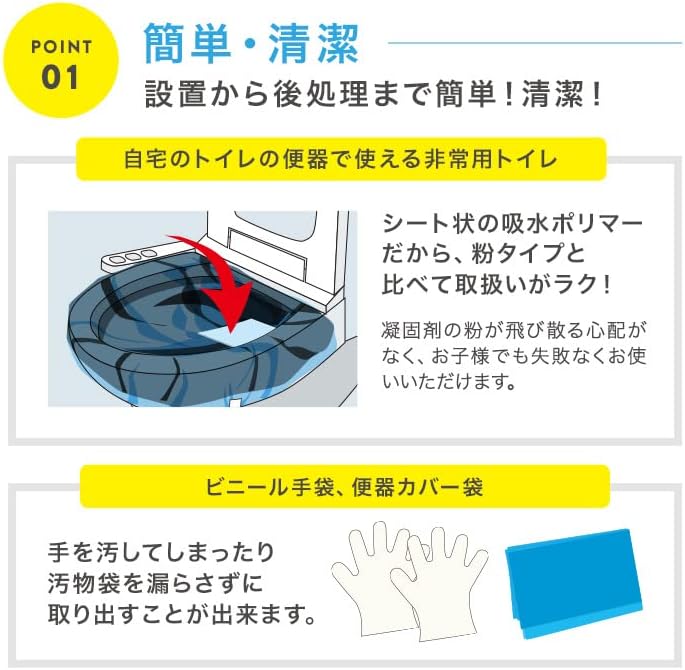 POINT 01

簡単・清潔

設置から後処理まで簡単！清潔！

自宅のトイレの便器で使える非常用トイレ

シート状の吸水ポリマーだから、粉タイプと比べて取扱いがラク！

凝固剤の粉が飛び散る心配がなく、お子様でも失敗なくお使いいただけます。

ビニール手袋、便器カバー袋

手を汚してしまったり汚物袋を漏らさずに取り出すことが出来ます。