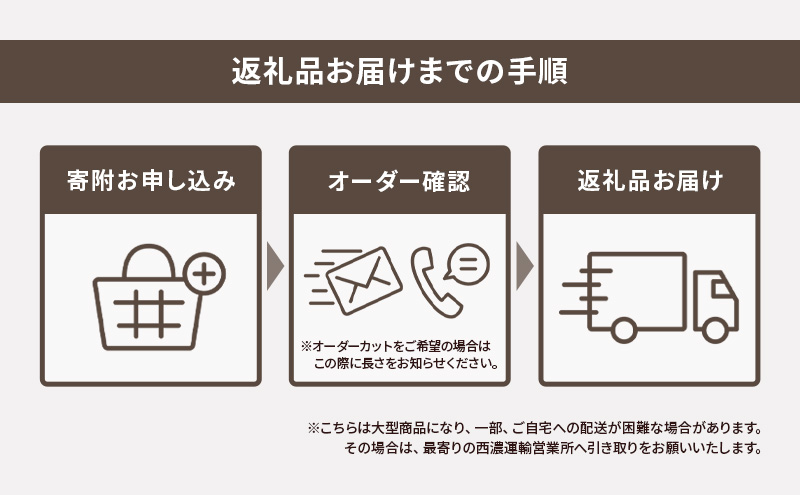 返礼品お届けまでの手順

寄附お申し込み

オーダー確認

※オーダーカットをご希望の場合は
この際に長さをお知らせください。

返礼品お届け

※こちらは大型商品になり、一部、ご自宅への配送が困難な場合があります。
その場合は、最寄りの西濃運輸営業所へ引き取りをお願いいたします。