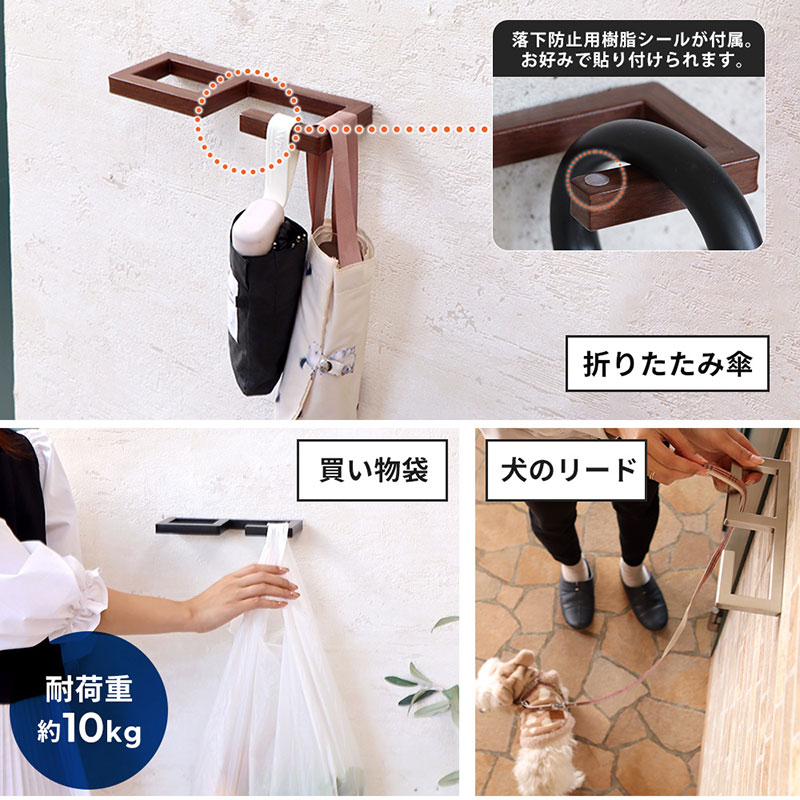 落下防止用樹脂シールが付属。
お好みで貼り付けられます。

折りたたみ傘

買い物袋

犬のリード

耐荷重
約10kg