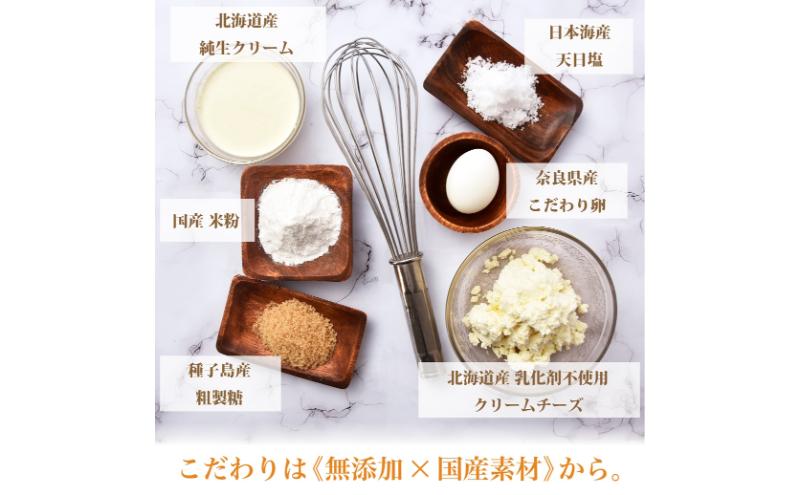 北海道産
純生クリーム

日本海産
天日塩

奈良県産
こだわり卵

国産 米粉

種子島産
粗製糖

北海道産 乳化剤不使用
クリームチーズ

こだわりは《無添加 × 国産素材》から。