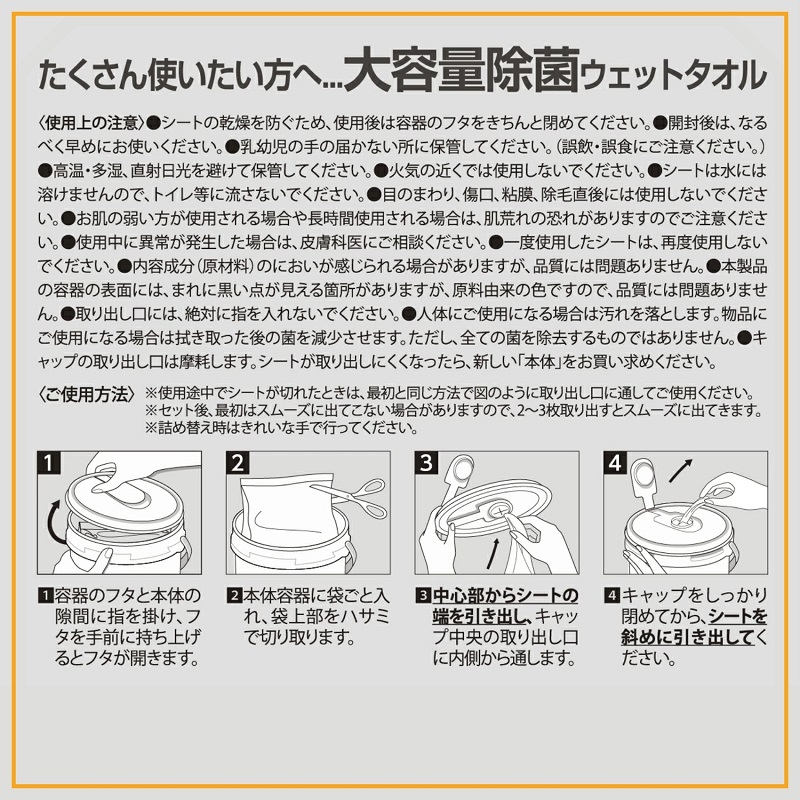 たくさん使いたい方へ...大容量除菌ウェットタオル

〈使用上の注意〉●シートの乾燥を防ぐため、使用後は容器のフタをきちんと閉めてください。●開封後は、なるべく早めにお使いください。●乳幼児の手の届かない所に保管してください。（誤飲・誤食にご注意ください。）●高温・多湿、直射日光を避けて保管してください。●火気の近くでは使用しないでください。●シートは水には溶けませんので、トイレ等に流さないでください。●目のまわり、傷口、粘膜、除毛直後には使用しないでください。●お肌の弱い方が使用される場合や長時間使用される場合は、肌荒れの恐れがありますのでご注意ください。●使用中に異常が発生した場合は、皮膚科医にご相談ください。●一度使用したシートは、再度使用しないでください。●内容成分（原材料）のにおいが感じられる場合がありますが、品質には問題ありません。●本製品の容器の表面には、まれに黒い点が見える箇所がありますが、原料由来の色ですので、品質には問題ありません。●取り出し口には、絶対に指を入れないでください。●人体にご使用になる場合は汚れを落とします。物品にご使用になる場合は拭き取った後の菌を減少させます。ただし、全ての菌を除去するものではありません。●キャップの取り出し口は摩耗します。シートが取り出しにくくなったら、新しい「本体」をお買い求めください。

〈ご使用方法〉 ※使用途中でシートが切れたときは、最初と同じ方法で図のように取り出し口に通してご使用ください。
※セット後、最初はスムーズに出てこない場合がありますので、2〜3枚取り出すとスムーズに出てきます。
※詰め替え時はきれいな手で行ってください。

1

2

3

4

1 容器のフタと本体の隙間に指を掛け、フタを手前に持ち上げるとフタが開きます。

2 本体容器に袋ごと入れ、袋上部をハサミで切り取ります。

3 中心部からシートの端を引き出し、キャップ中央の取り出し口に内側から通します。

4 キャップをしっかり閉めてから、シートを斜めに引き出してください。