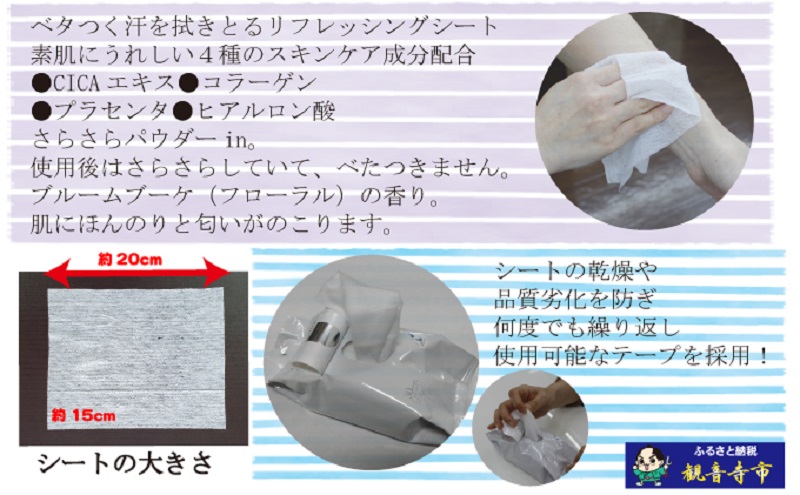 ベタつく汗を拭きとるリフレッシングシート
素肌にうれしい４種のスキンケア成分配合
●CICA エキス●コラーゲン
●プラセンタ●ヒアルロン酸
さらさらパウダー in。
使用後はさらさらしていて、べたつきません。
ブルームブーケ（フローラル）の香り。
肌にほんのりと匂いがのこります。

約 20cm

約 15cm

シートの大きさ

シートの乾燥や
品質劣化を防ぎ
何度でも繰り返し
使用可能なテープを採用！

ふるさと納税
観音寺市