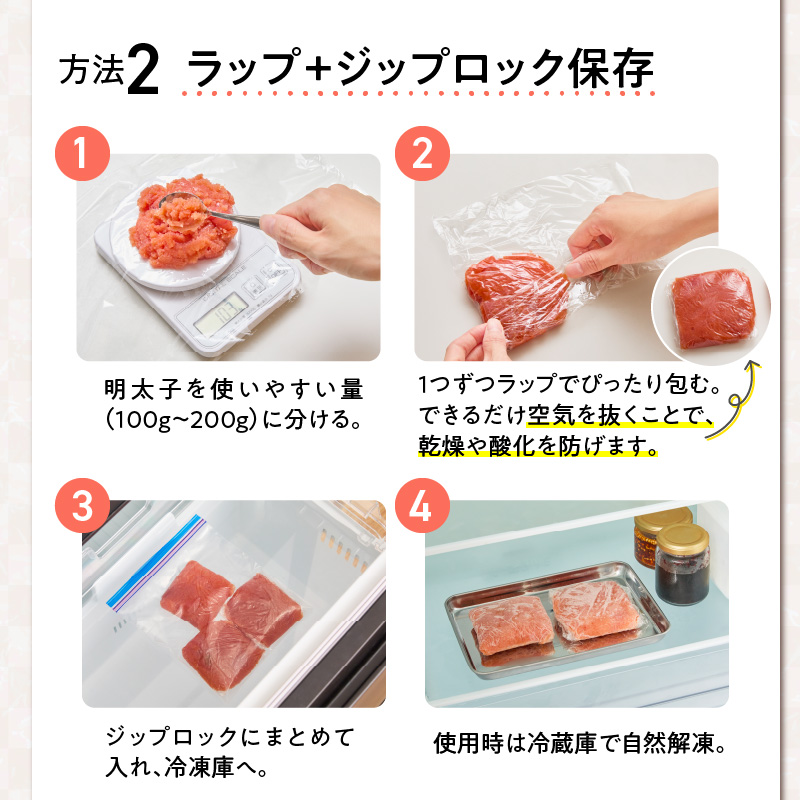 方法2 ラップ+ジップロック保存

1

明太子を使いやすい量(100g~200g)に分ける。

2

1つずつラップでぴったり包む。できるだけ空気を抜くことで、乾燥や酸化を防げます。

3

ジップロックにまとめて入れ、冷凍庫へ。

4

使用時は冷蔵庫で自然解凍。