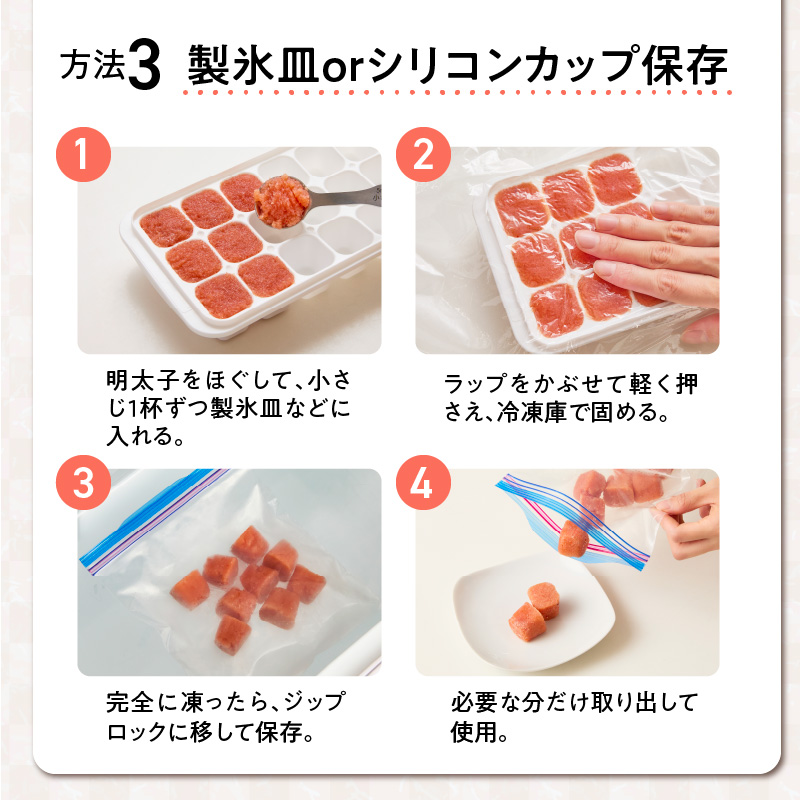 方法3 製氷皿orシリコンカップ保存

1

明太子をほぐして、小さじ1杯ずつ製氷皿などに入れる。

2

ラップをかぶせて軽く押さえ、冷凍庫で固める。

3

完全に凍ったら、ジップロックに移して保存。

4

必要な分だけ取り出して使用。